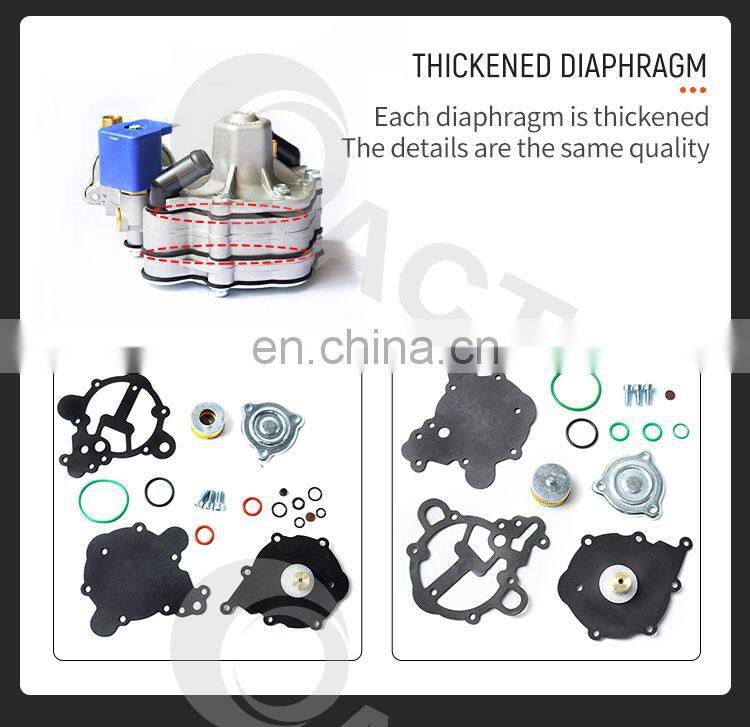 THICKENED DIAPHRAGM

Each diaphragm is thickened
The details are the same quality

ACT

en.china.cn