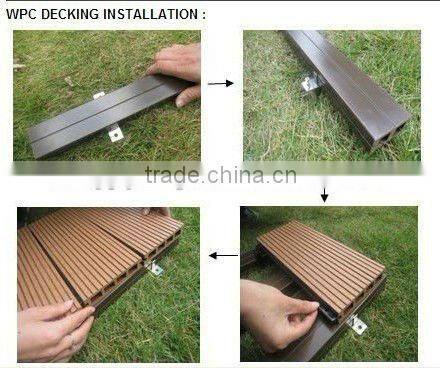 WPC DECKING INSTALLATION :

trade.china.cn