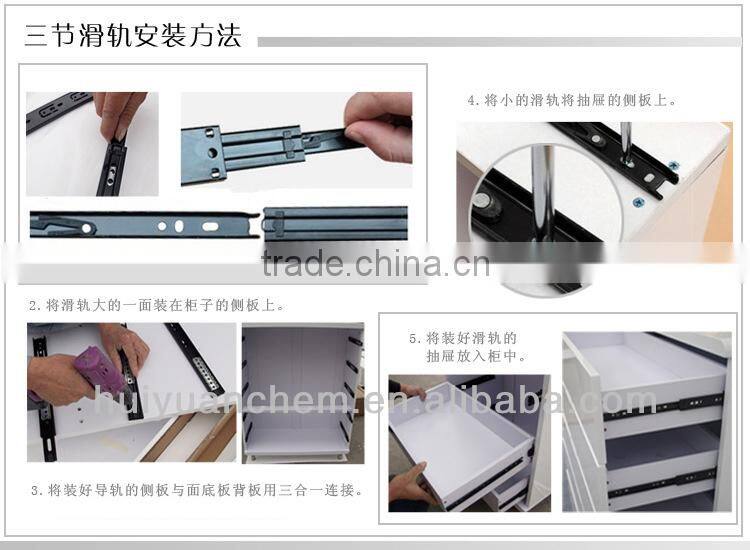 三节滑轨安装方法

4. 将小的滑轨将抽屉的侧板上。

trade.china.cn

2. 将滑轨大的一面装在柜子的侧板上。

5. 将装好滑轨的抽屉放入柜中。

huiyuanchem.en.alibaba.com

3. 将装好导轨的侧板与面底板背板用三合一连接。