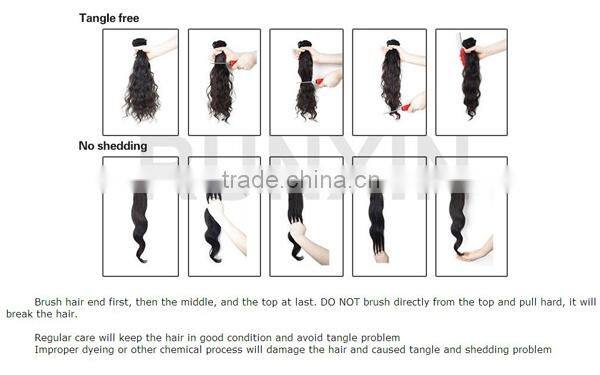 Tangle free

No shedding

RUNXIN

trade.china.cn

Brush hair end first, then the middle, and the top at last. DO NOT brush directly from the top and pull hard, it will break the hair.

Regular care will keep the hair in good condition and avoid tangle problem
Improper dyeing or other chemical process will damage the hair and caused tangle and shedding problem