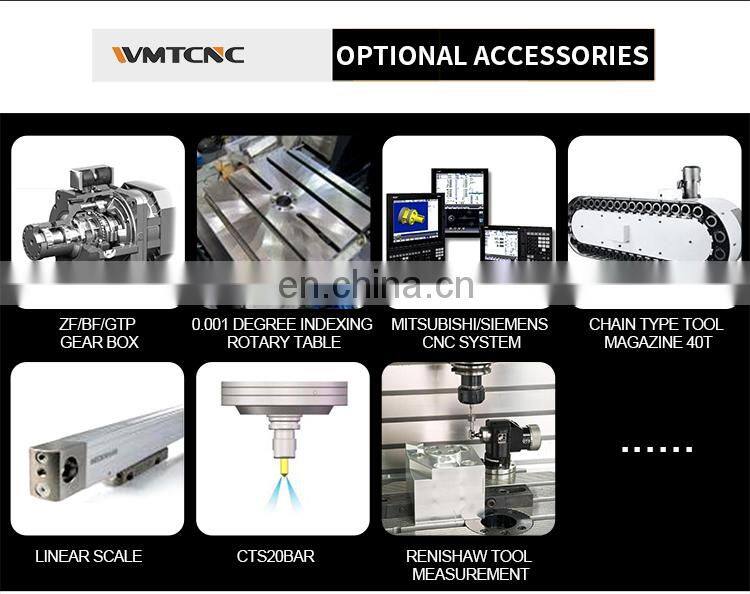 WMTCNC OPTIONAL ACCESSORIES

en.china.cn

ZF/BF/GTP GEAR BOX

0.001 DEGREE INDEXING ROTARY TABLE

MITSUBISHI/SIEMENS CNC SYSTEM

CHAIN TYPE TOOL MAGAZINE 40T

LINEAR SCALE

CTS20BAR

RENISHAW TOOL MEASUREMENT

......