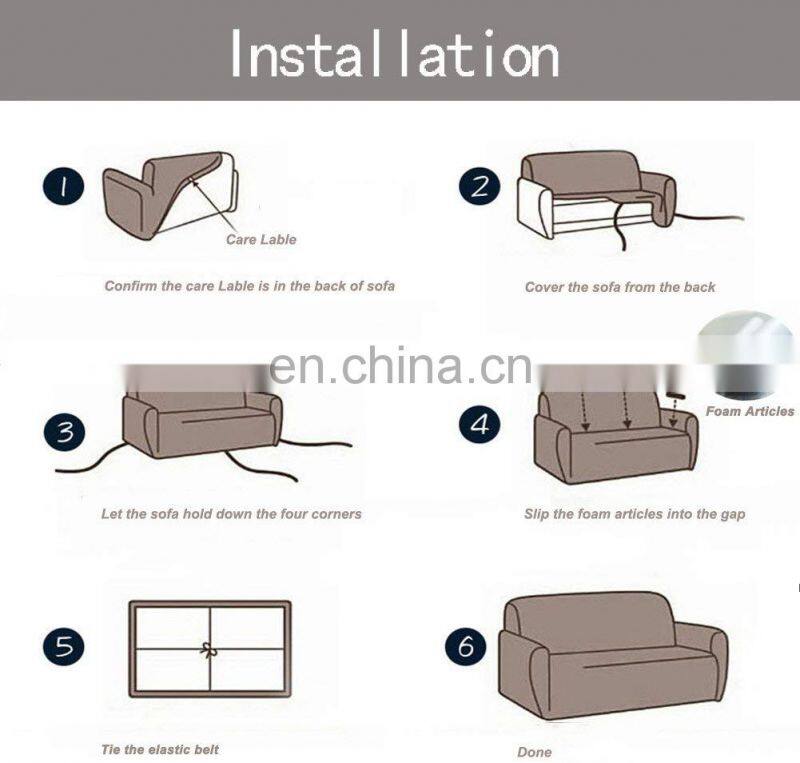 Installation

1
Care Lable
Confirm the care Lable is in the back of sofa

2
Cover the sofa from the back

en.china.cn

3
Let the sofa hold down the four corners

4
Foam Articles
Slip the foam articles into the gap

5
Tie the elastic belt

6
Done