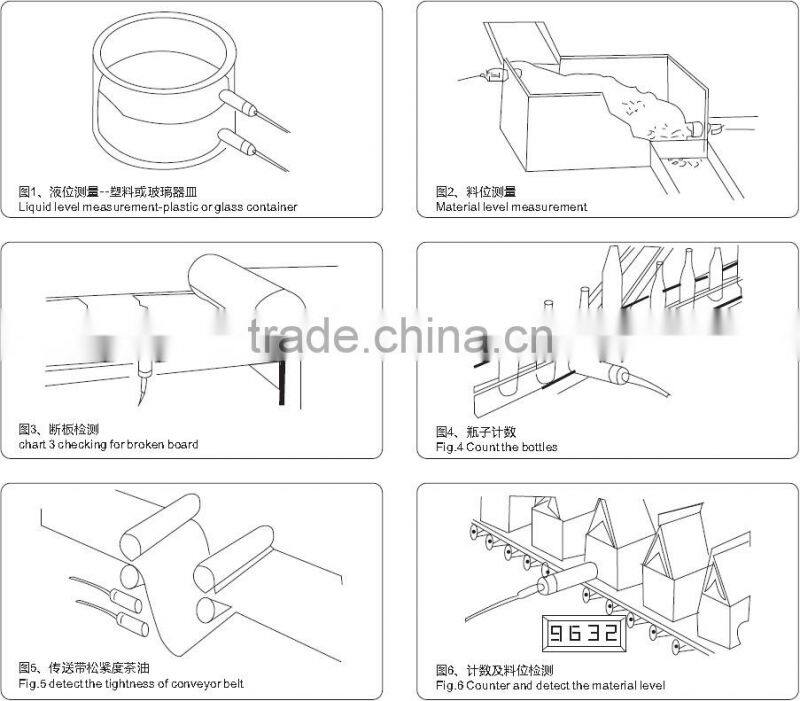 图1、液位测量--塑料或玻璃器皿
Liquid level measurement-plastic or glass container

图2、料位测量
Material level measurement

trade.china.cn

图3、断板检测
chart 3 checking for broken board

图4、瓶子计数
Fig.4 Count the bottles

图5、传送带松紧度茶油
Fig.5 detect the tightness of conveyor belt

9632

图6、计数及料位检测
Fig.6 Counter and detect the material level