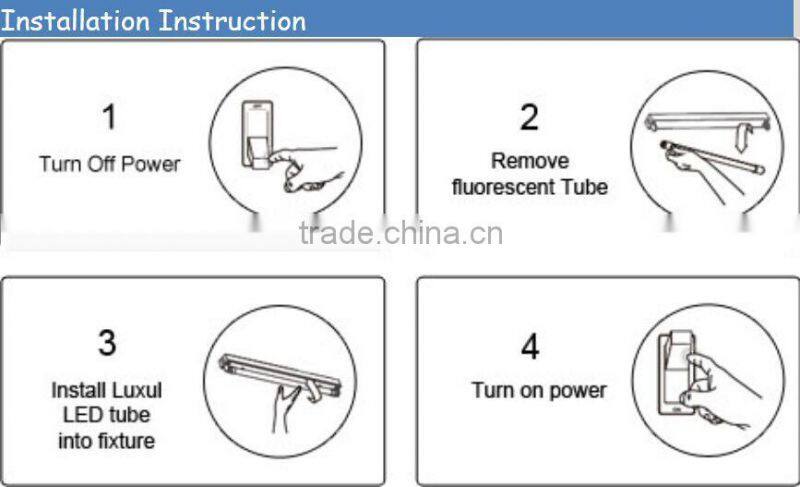 Installation Instruction

1
Turn Off Power

2
Remove fluorescent Tube

trade.china.cn

3
Install Luxul LED tube into fixture

4
Turn on power