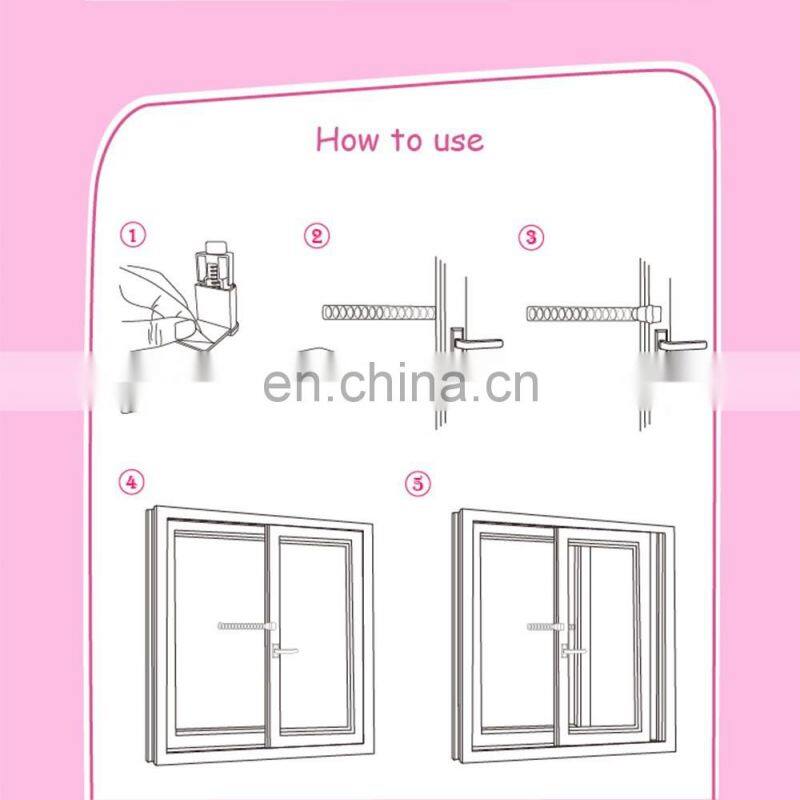 How to use

①

②

③

en.china.cn

④

⑤