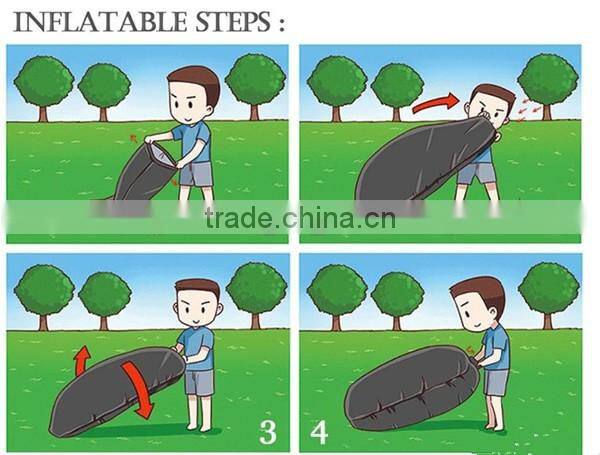 INFLATABLE STEPS :

trade.china.cn

3

4