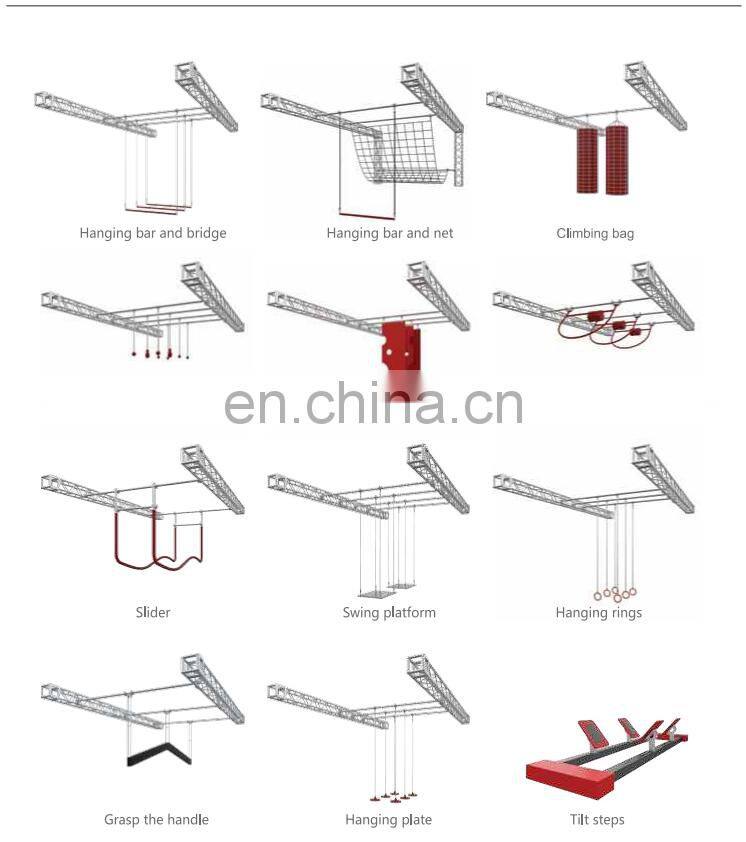 Hanging bar and bridge

Hanging bar and net

Climbing bag

en.china.cn

Slider

Swing platform

Hanging rings

Grasp the handle

Hanging plate

Tilt steps