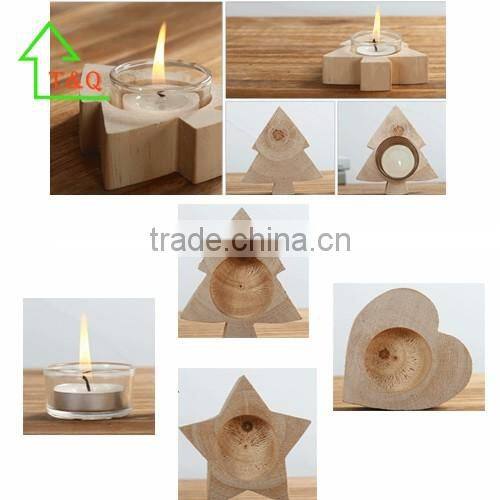 T&Q

trade.china.cn