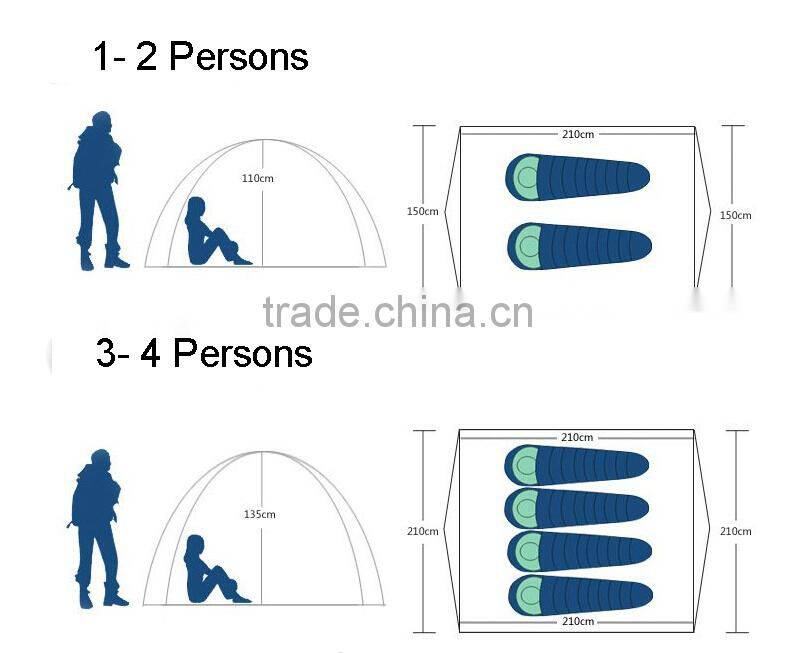 1- 2 Persons

110cm

210cm

150cm

150cm

trade.china.cn

3- 4 Persons

135cm

210cm

210cm

210cm

210cm