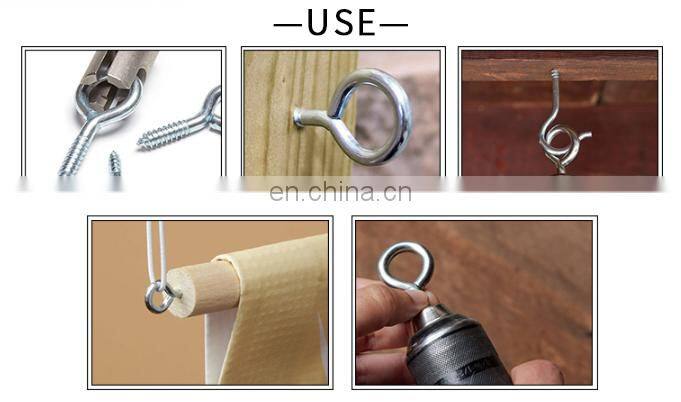 —USE—

en.china.cn