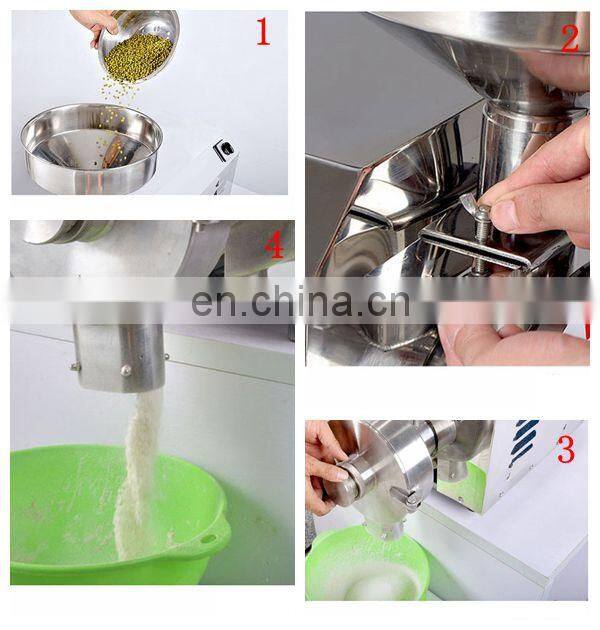 1

2

4

en.china.cn

3