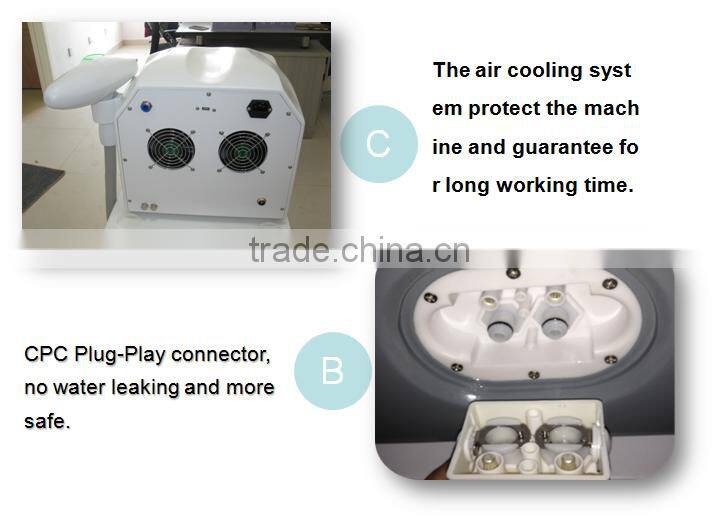 C

The air cooling syst em protect the mach ine and guarantee fo r long working time.

trade.china.cn

CPC Plug-Play connector, no water leaking and more safe.

B