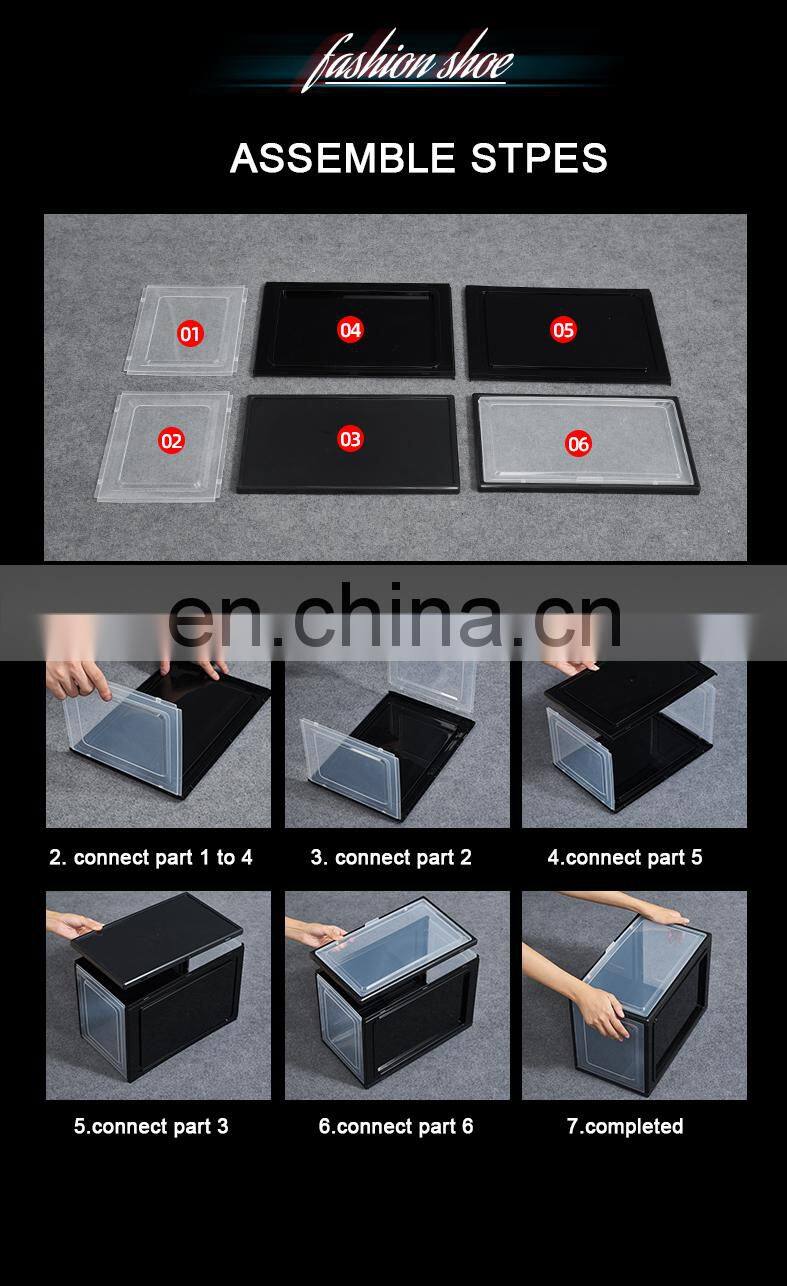 fashion shoe

ASSEMBLE STPES

01
04
05
02
03
06

en.china.cn

2. connect part 1 to 4
3. connect part 2
4.connect part 5

5.connect part 3
6.connect part 6
7.completed