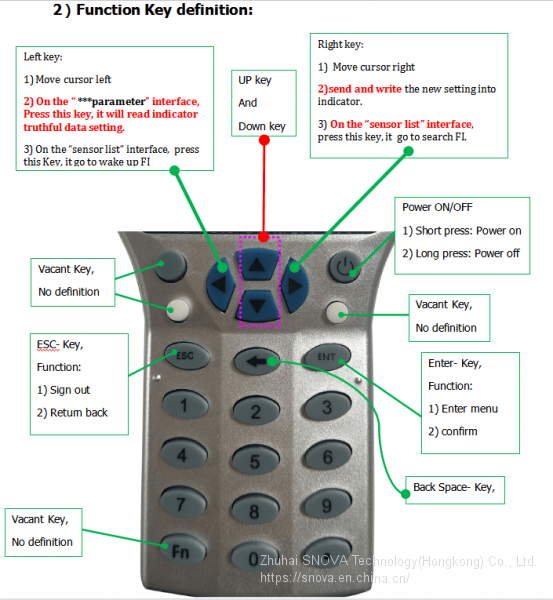 2 ) Function Key definition:

Left key:

1) Move cursor left

2) On the " ***parameter" interface, Press this key, it will read indicator truthful data setting.

3) On the "sensor list" interface, press this Key, it go to wake up FI

UP key

And

Down key

Right key:

1) Move cursor right

2)send and write the new setting into indicator.

3) On the "sensor list" interface, press this key, it go to search FI.

Power ON/OFF

1) Short press: Power on

2) Long press: Power off

Vacant Key,

No definition

Vacant Key,

No definition

ESC- Key,

Function:

1) Sign out

2) Return back

Enter- Key,

Function:

1) Enter menu

2) confirm

Back Space- Key,

Vacant Key,

No definition

ESC

ENT

1

2

3

4

5

6

7

8

9

Fn

0

Zhuhai SNOVA Technology(Hongkong) Co., Ltd.

https://snova.en.china.cn/