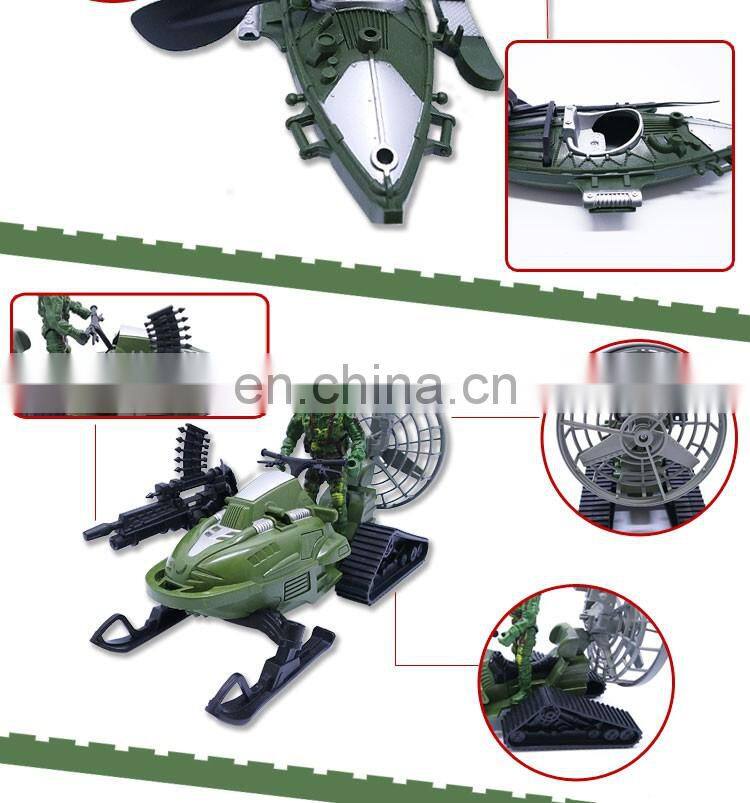 en.china.cn