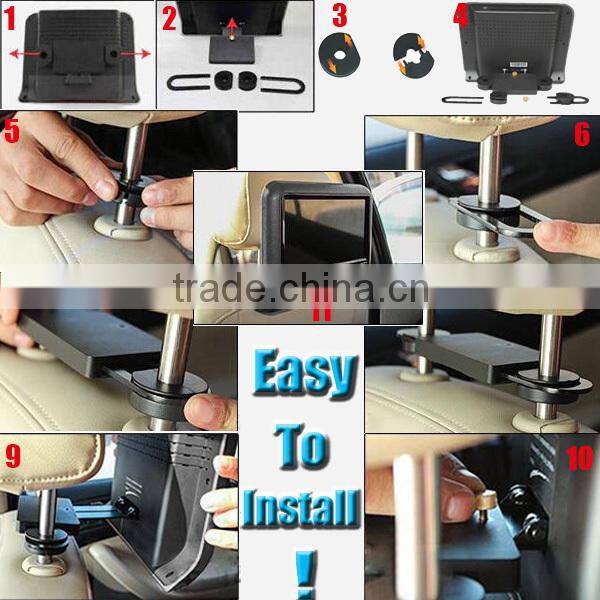 1
2
3
4
5
6
trade.china.cn
11
Easy
To
Install
!
9
10