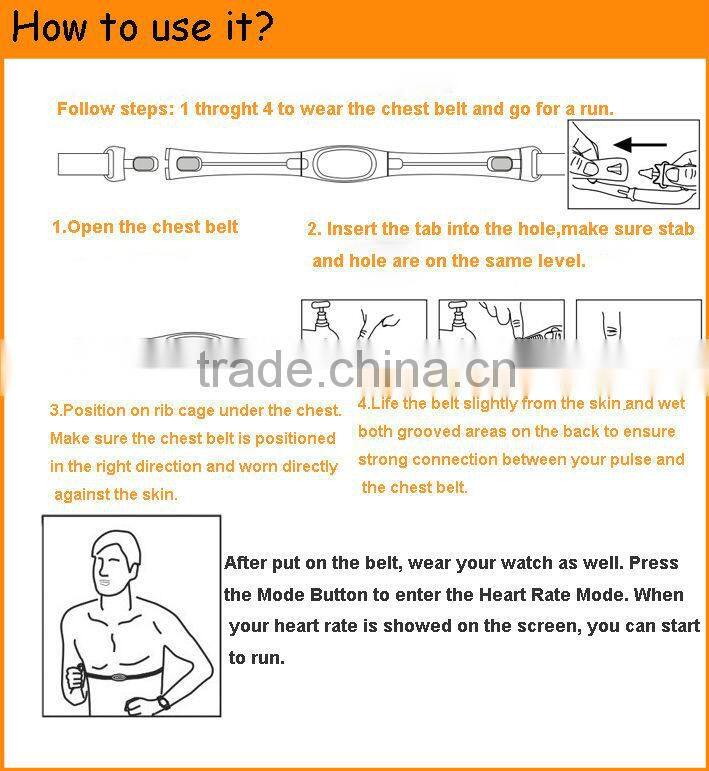 How to use it?

Follow steps: 1 throght 4 to wear the chest belt and go for a run.

1.Open the chest belt

2. Insert the tab into the hole,make sure stab and hole are on the same level.

trade.china.cn

3.Position on rib cage under the chest. Make sure the chest belt is positioned in the right direction and worn directly against the skin.

4.Life the belt slightly from the skin and wet both grooved areas on the back to ensure strong connection between your pulse and the chest belt.

After put on the belt, wear your watch as well. Press the Mode Button to enter the Heart Rate Mode. When your heart rate is showed on the screen, you can start to run.