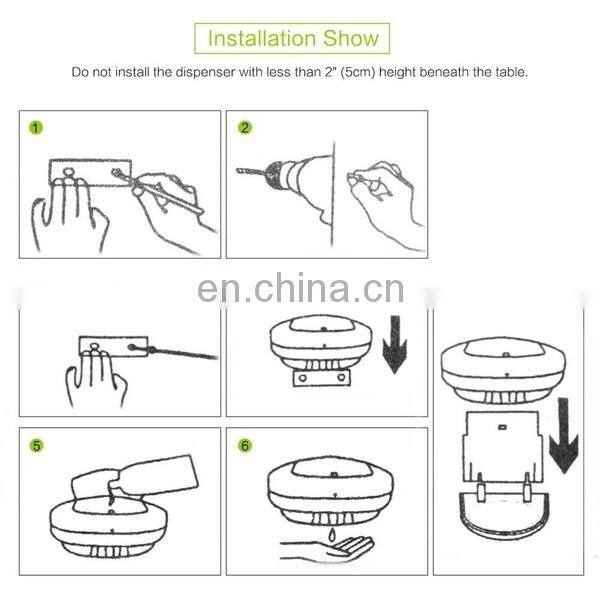 Installation Show

Do not install the dispenser with less than 2" (5cm) height beneath the table.

1

2

en.china.cn

5

6