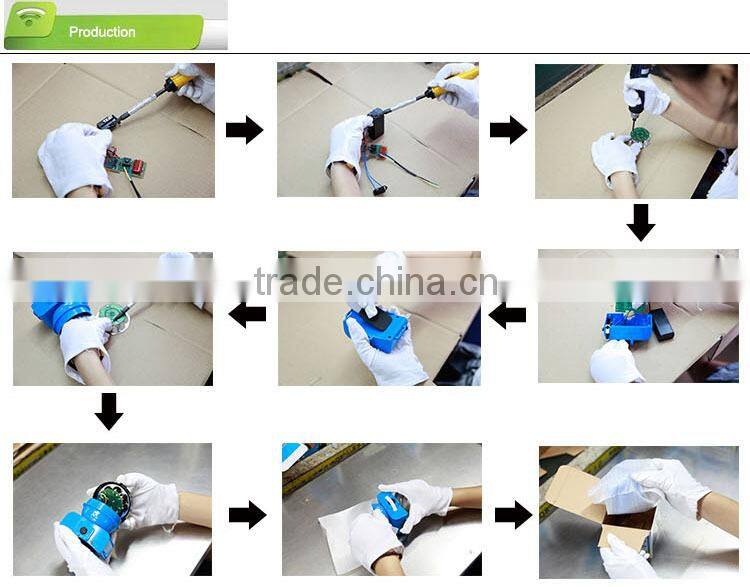 Production

trade.china.cn