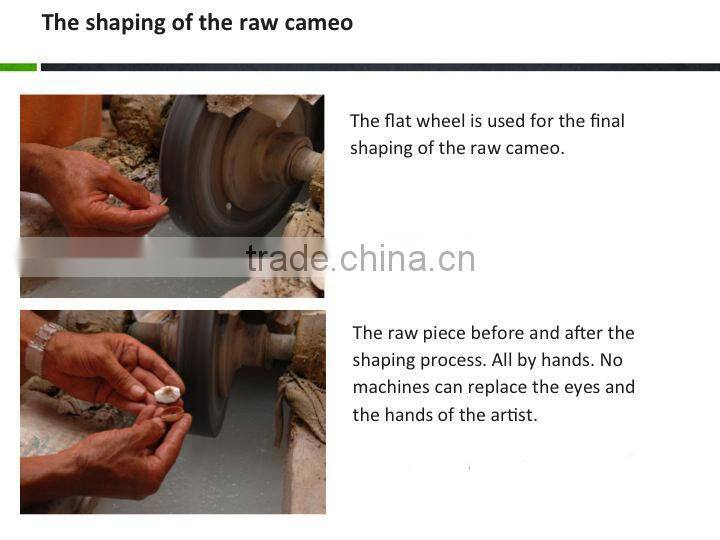 The shaping of the raw cameo

The flat wheel is used for the final shaping of the raw cameo.

trade.china.cn

The raw piece before and after the shaping process. All by hands. No machines can replace the eyes and the hands of the artist.