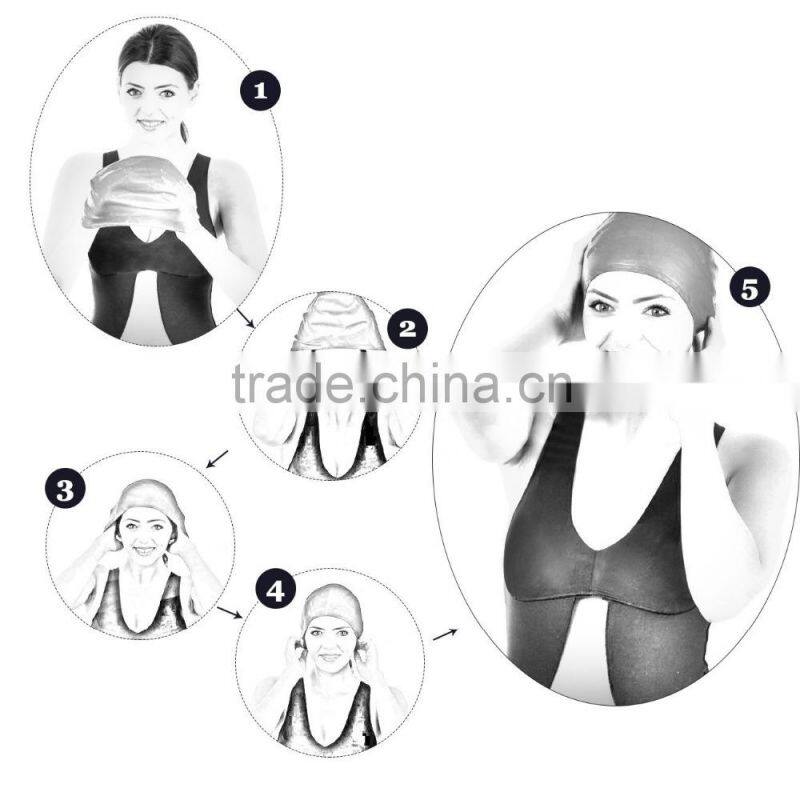 1

2

trade.china.cn

5

3

4