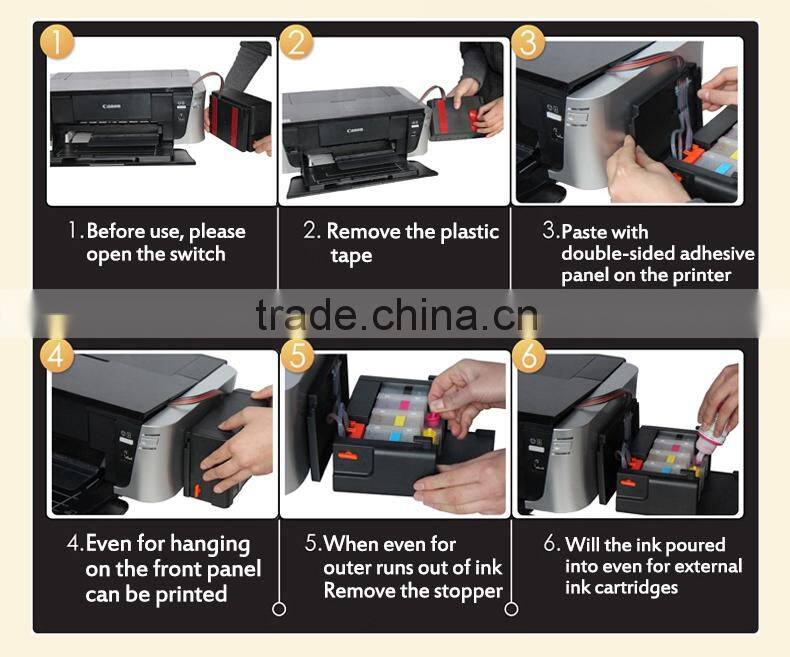 1

Canon

1. Before use, please open the switch

2

Canon

2. Remove the plastic tape

3

3. Paste with double-sided adhesive panel on the printer

trade.china.cn

4

4. Even for hanging on the front panel can be printed

5

5. When even for outer runs out of ink Remove the stopper

6

6. Will the ink poured into even for external ink cartridges