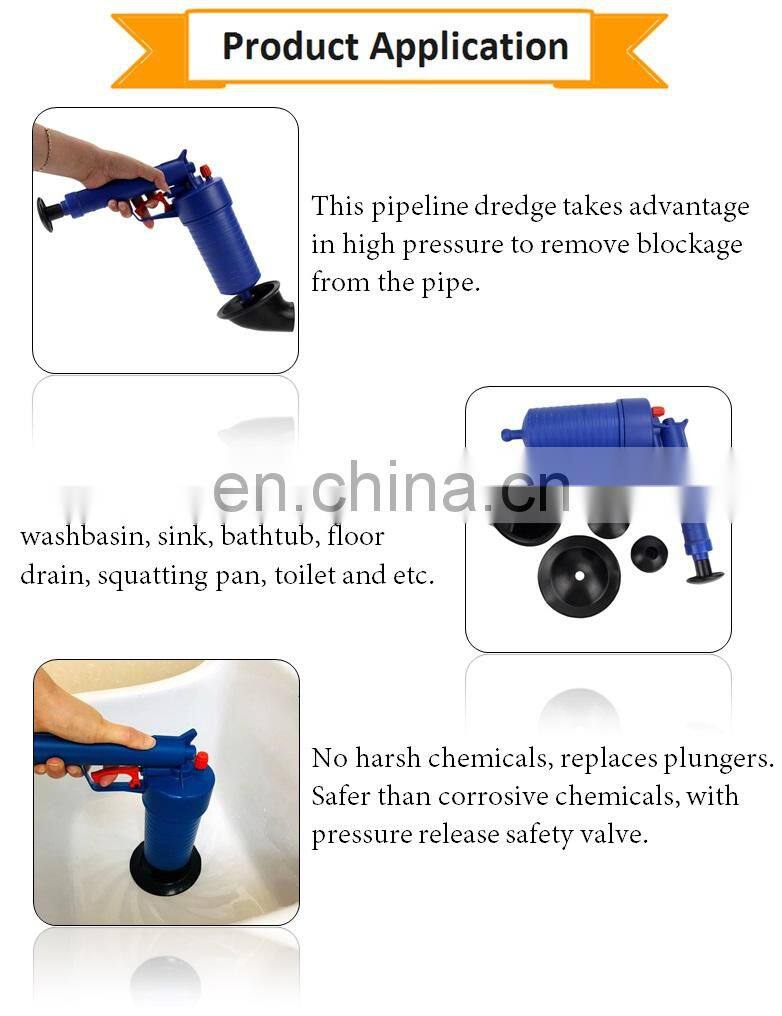 Product Application

This pipeline dredge takes advantage in high pressure to remove blockage from the pipe.

en.china.cn

washbasin, sink, bathtub, floor drain, squatting pan, toilet and etc.

No harsh chemicals, replaces plungers. Safer than corrosive chemicals, with pressure release safety valve.