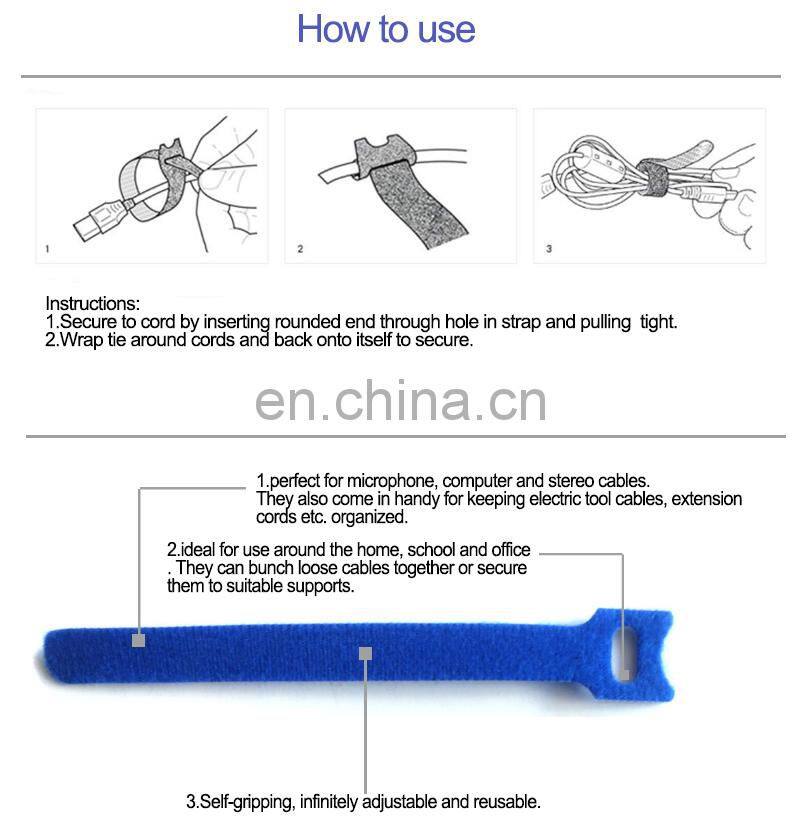 How to use

1

2

3

Instructions:
1.Secure to cord by inserting rounded end through hole in strap and pulling tight.
2.Wrap tie around cords and back onto itself to secure.

en.china.cn

1.perfect for microphone, computer and stereo cables. They also come in handy for keeping electric tool cables, extension cords etc. organized.

2.ideal for use around the home, school and office . They can bunch loose cables together or secure them to suitable supports.

3.Self-gripping, infinitely adjustable and reusable.