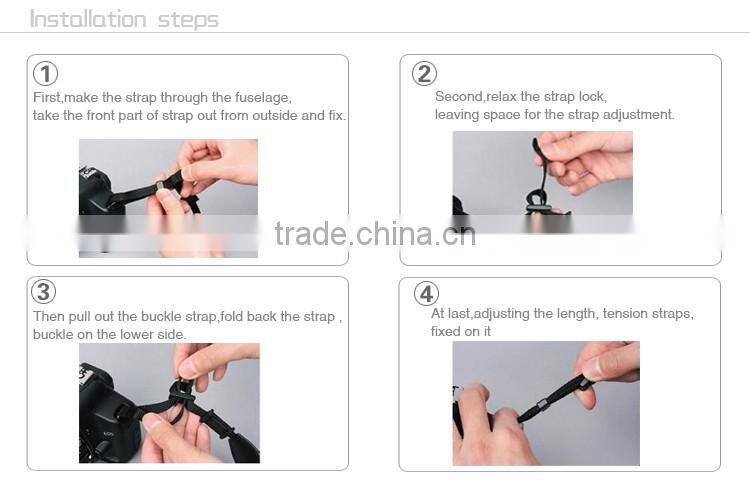 Installation steps

①
First,make the strap through the fuselage, take the front part of strap out from outside and fix.

②
Second,relax the strap lock, leaving space for the strap adjustment.

trade.china.cn

③
Then pull out the buckle strap,fold back the strap , buckle on the lower side.

④
At last,adjusting the length, tension straps, fixed on it