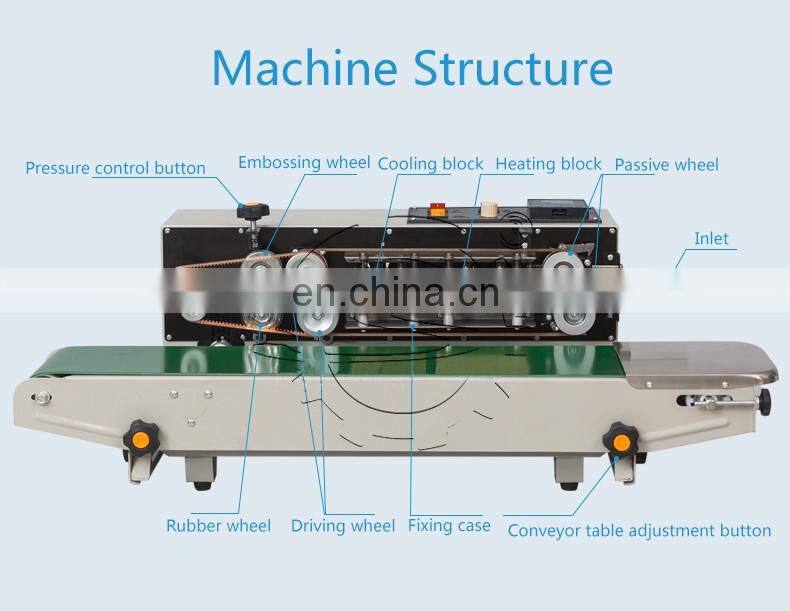 Machine Structure

Pressure control button

Embossing wheel

Cooling block

Heating block

Passive wheel

Inlet

en.china.cn

Rubber wheel

Driving wheel

Fixing case

Conveyor table adjustment button