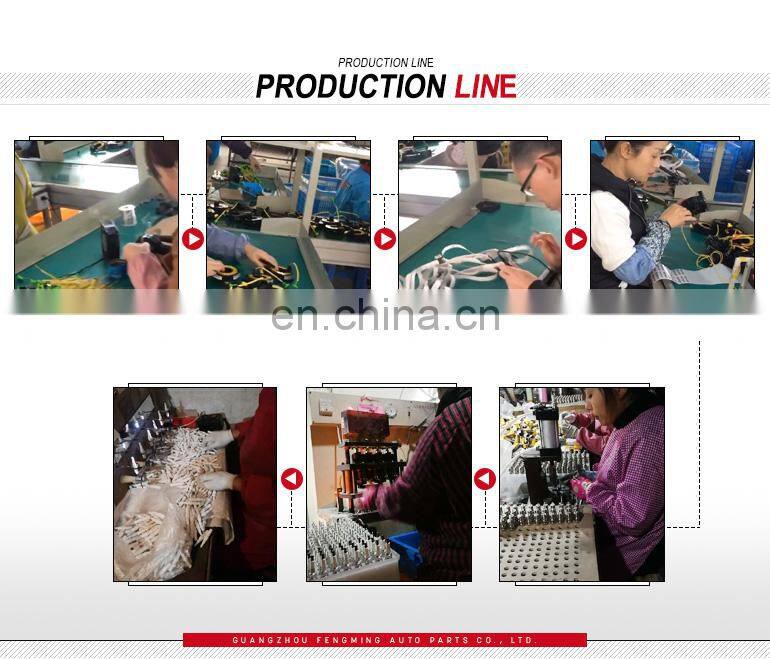 PRODUCTION LINE

PRODUCTION LINE

en.china.cn

GUANGZHOU FENGMING AUTO PARTS CO., LTD.