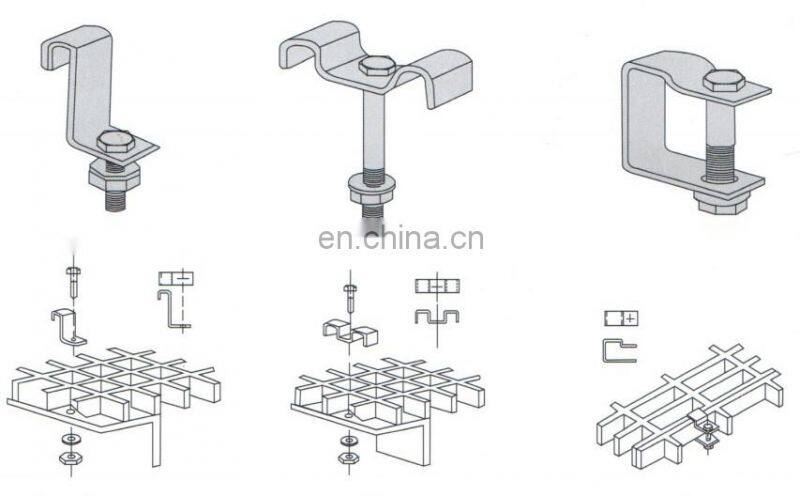 en.china.cn