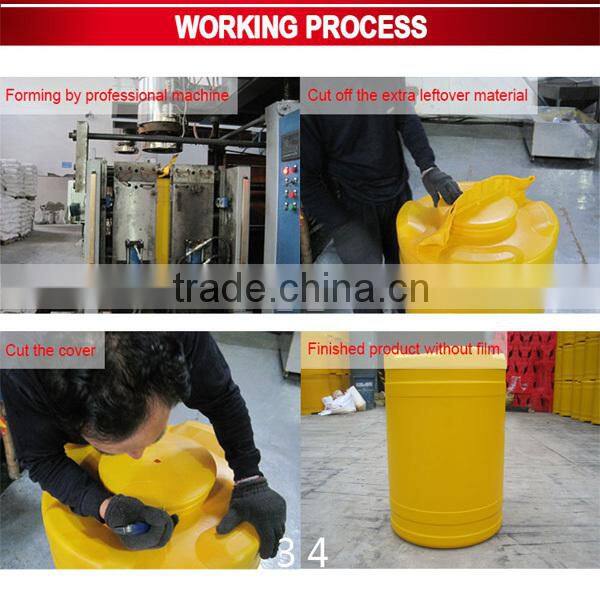 WORKING PROCESS

Forming by professional machine

Cut off the extra leftover material

trade.china.cn

Cut the cover

Finished product without film

3 4