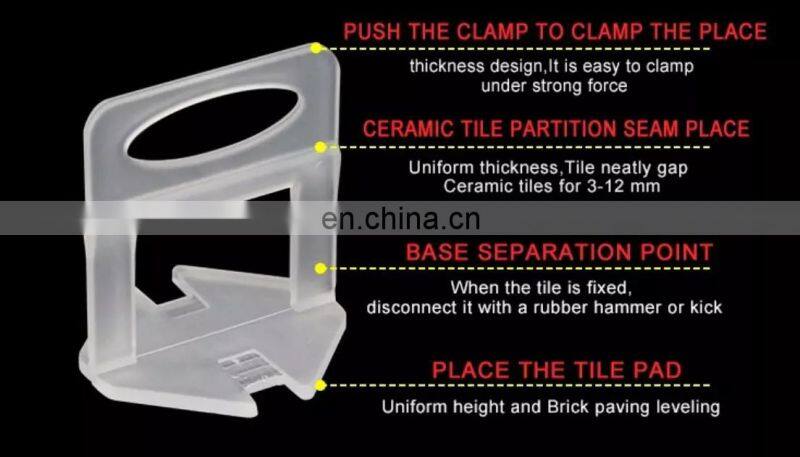 PUSH THE CLAMP TO CLAMP THE PLACE

thickness design,It is easy to clamp under strong force

CERAMIC TILE PARTITION SEAM PLACE

Uniform thickness,Tile neatly gap Ceramic tiles for 3-12 mm

en.china.cn

BASE SEPARATION POINT

When the tile is fixed, disconnect it with a rubber hammer or kick

PLACE THE TILE PAD

Uniform height and Brick paving leveling