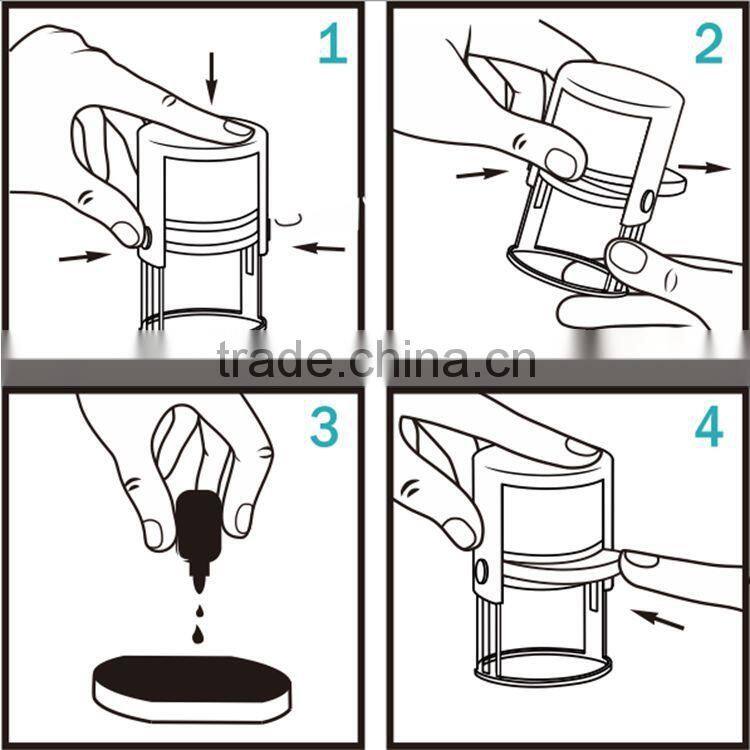 1

2

trade.china.cn

3

4