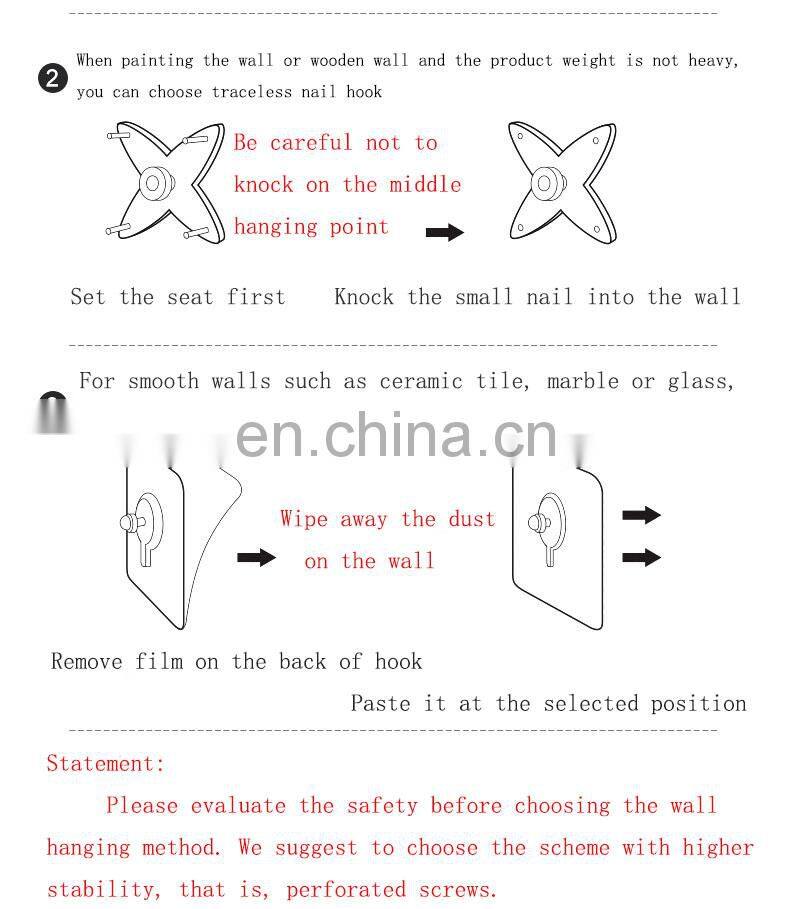 2 When painting the wall or wooden wall and the product weight is not heavy, you can choose traceless nail hook

Be careful not to knock on the middle hanging point

Set the seat first Knock the small nail into the wall

For smooth walls such as ceramic tile, marble or glass,

en.china.cn

Wipe away the dust on the wall

Remove film on the back of hook

Paste it at the selected position

Statement:

Please evaluate the safety before choosing the wall hanging method. We suggest to choose the scheme with higher stability, that is, perforated screws.