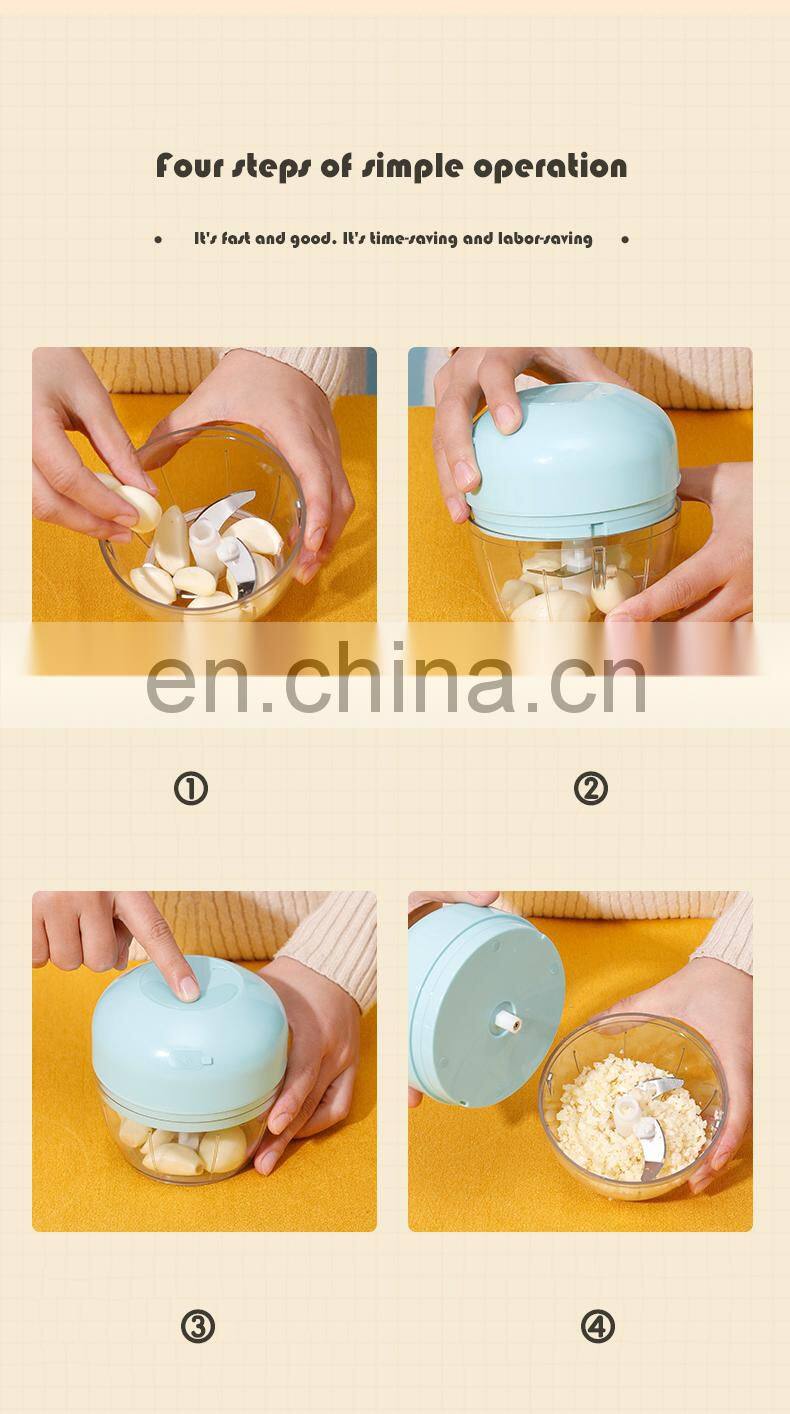 Four steps of simple operation

• It's fast and good. It's time-saving and labor-saving •

en.china.cn

①

②

③

④