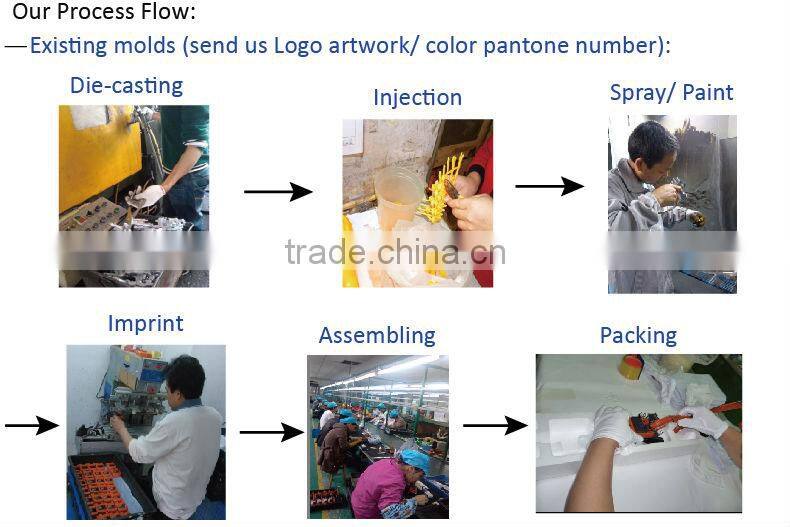 Our Process Flow:
—Existing molds (send us Logo artwork/ color pantone number):

Die-casting

Injection

Spray/ Paint

trade.china.cn

Imprint

Assembling

Packing