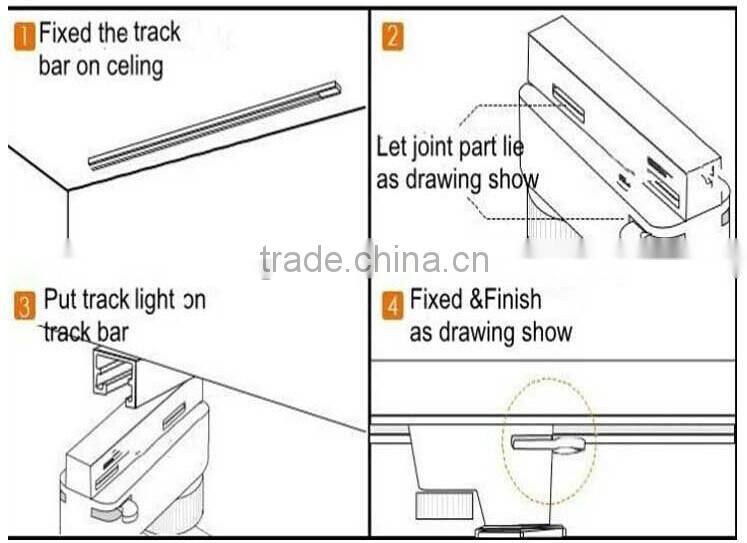 1 Fixed the track bar on celing

2

Let joint part lie as drawing show

trade.china.cn

3 Put track light on track bar

4 Fixed &Finish as drawing show