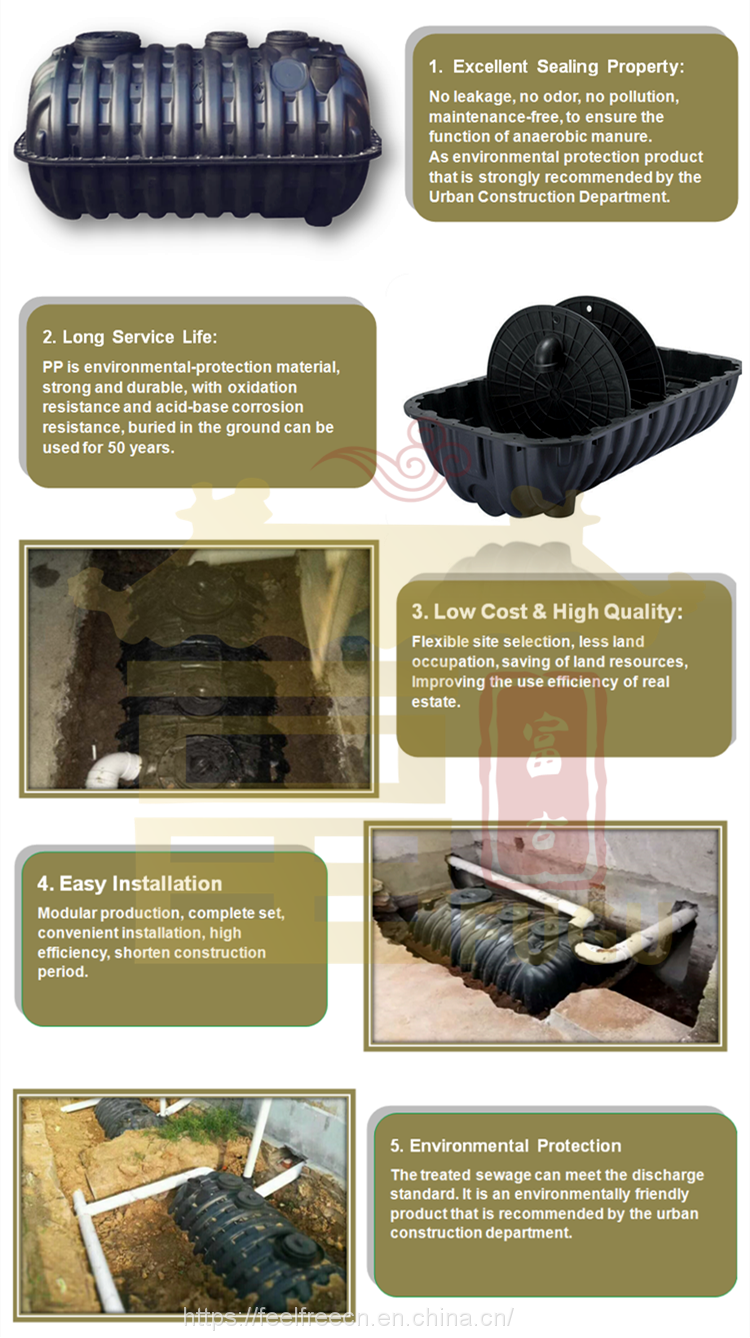 1. Excellent Sealing Property:
No leakage, no odor, no pollution, maintenance-free, to ensure the function of anaerobic manure.
As environmental protection product that is strongly recommended by the Urban Construction Department.

2. Long Service Life:
PP is environmental-protection material, strong and durable, with oxidation resistance and acid-base corrosion resistance, buried in the ground can be used for 50 years.

3. Low Cost & High Quality:
Flexible site selection, less land occupation, saving of land resources, Improving the use efficiency of real estate.

4. Easy Installation
Modular production, complete set, convenient installation, high efficiency, shorten construction period.

5. Environmental Protection
The treated sewage can meet the discharge standard. It is an environmentally friendly product that is recommended by the urban construction department.

https://feelfreecn.en.china.cn/