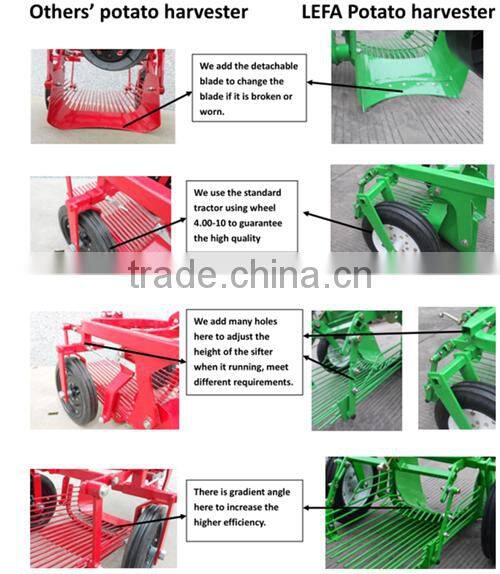 Others' potato harvester

LEFA Potato harvester

We add the detachable blade to change the blade if it is broken or worn.

We use the standard tractor using wheel 4.00-10 to guarantee the high quality

trade.china.cn

We add many holes here to adjust the height of the sifter when it running, meet different requirements.

There is gradient angle here to increase the higher efficiency.