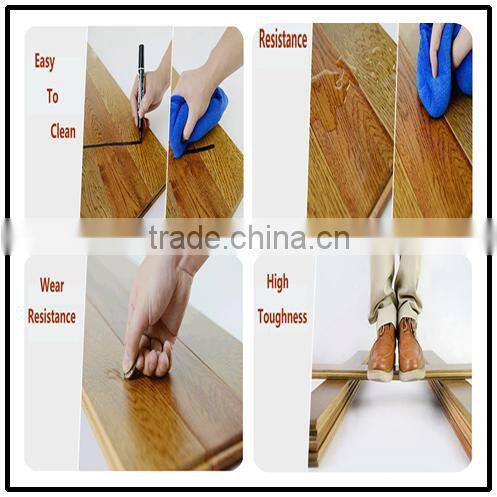 Easy
To
Clean

Resistance

trade.china.cn

Wear
Resistance

High
Toughness