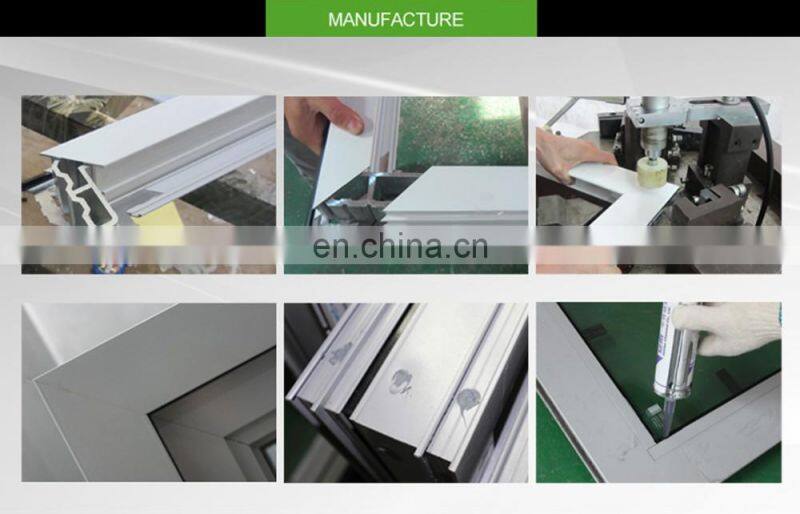 MANUFACTURE

en.china.cn