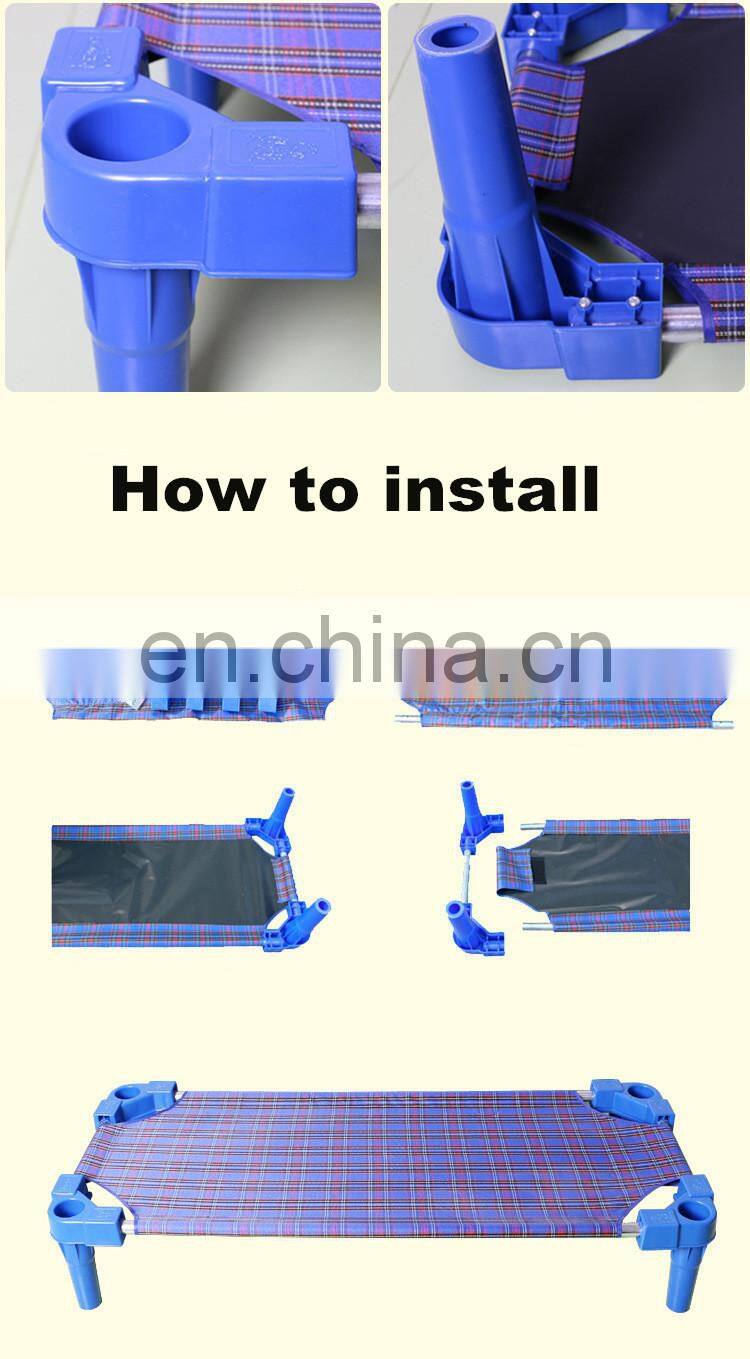 How to install

en.china.cn