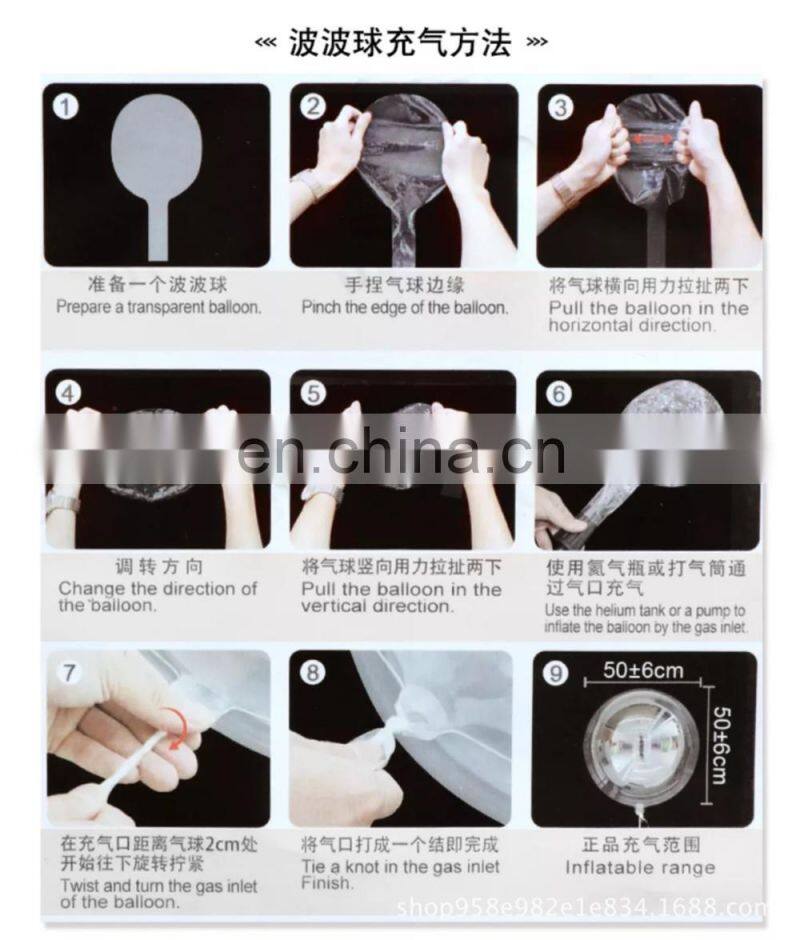 «« 波波球充气方法 »»

1
准备一个波波球
Prepare a transparent balloon.

2
手捏气球边缘
Pinch the edge of the balloon.

3
将气球横向用力拉扯两下
Pull the balloon in the horizontal direction.

4
调转方向
Change the direction of the balloon.

5
将气球竖向用力拉扯两下
Pull the balloon in the vertical direction.

6
使用氦气瓶或打气筒通过气口充气
Use the helium tank or a pump to inflate the balloon by the gas inlet.

en.china.cn

7
在充气口距离气球2cm处开始往下旋转拧紧
Twist and turn the gas inlet of the balloon.

8
将气口打成一个结即完成
Tie a knot in the gas inlet Finish.

9
50±6cm
50±6cm
正品充气范围
Inflatable range

shop958e982e1e834.1688.com