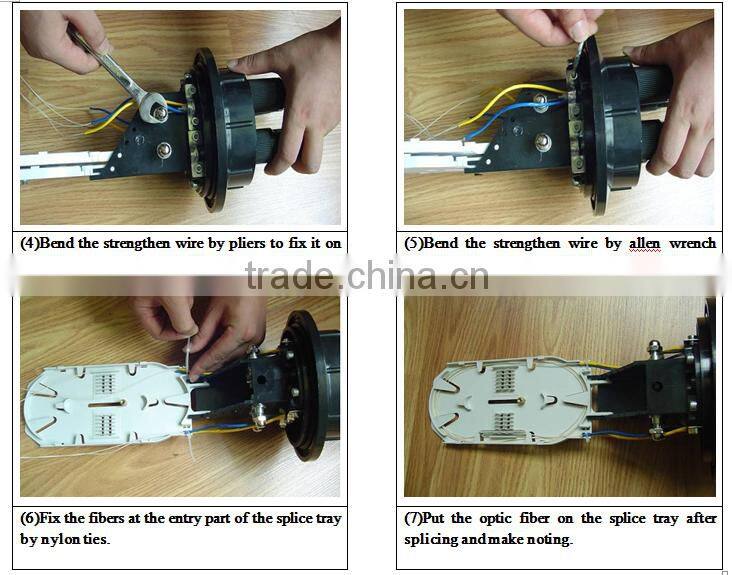 (4)Bend the strengthen wire by pliers to fix it on

(5)Bend the strengthen wire by allen wrench

trade.china.cn

(6)Fix the fibers at the entry part of the splice tray by nylon ties.

(7)Put the optic fiber on the splice tray after splicing and make noting.