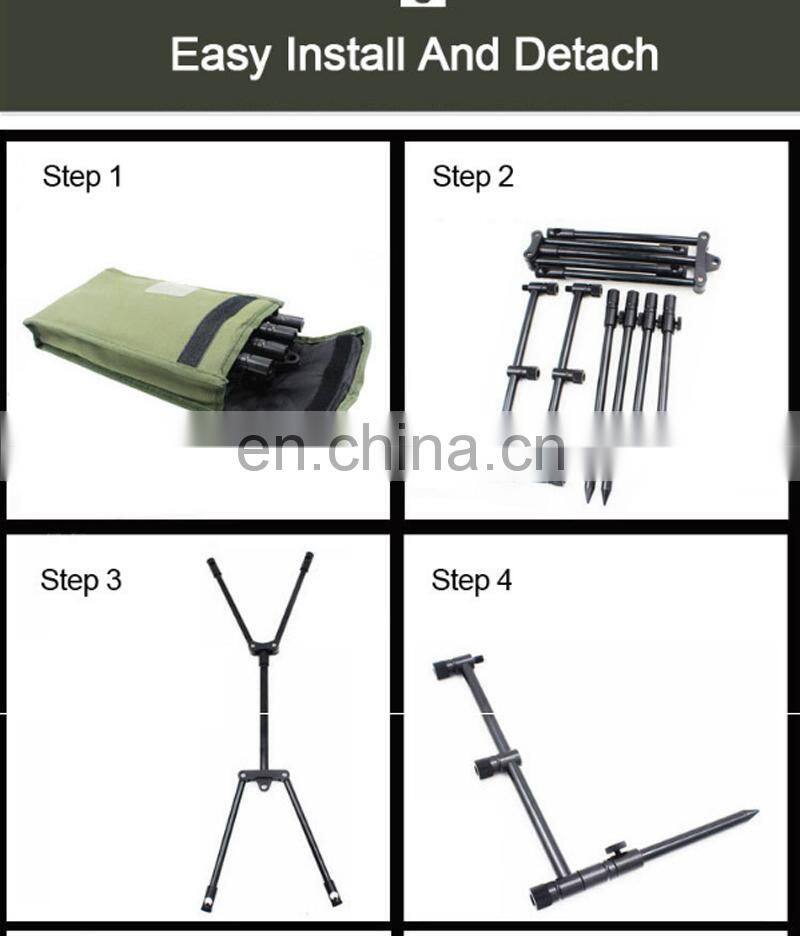 Easy Install And Detach

Step 1

Step 2

en.china.cn

Step 3

Step 4