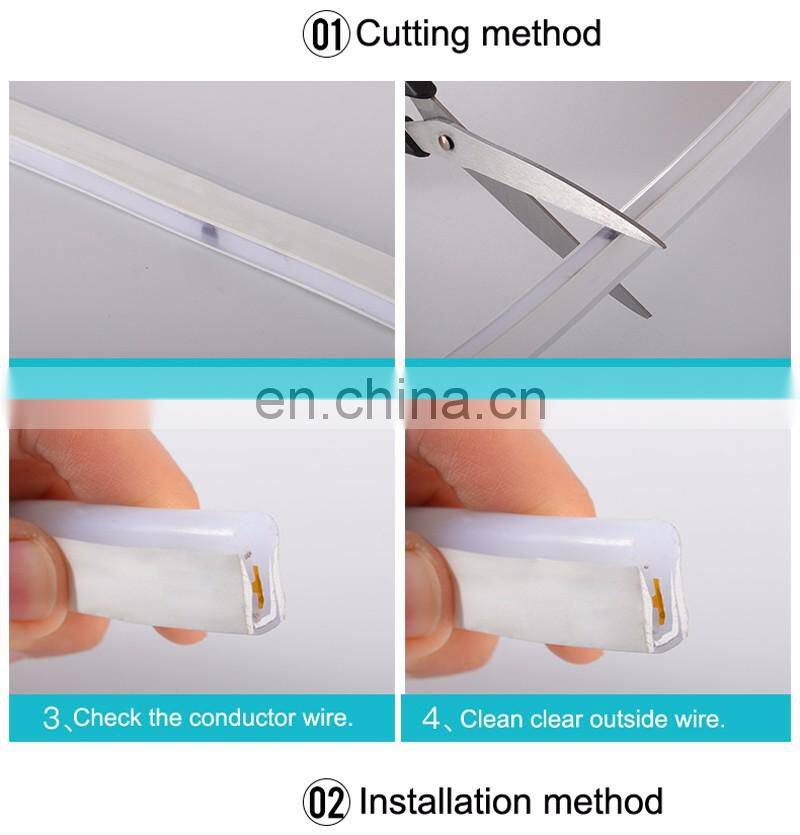 01 Cutting method

en.china.cn

3、Check the conductor wire.

4、Clean clear outside wire.

02 Installation method