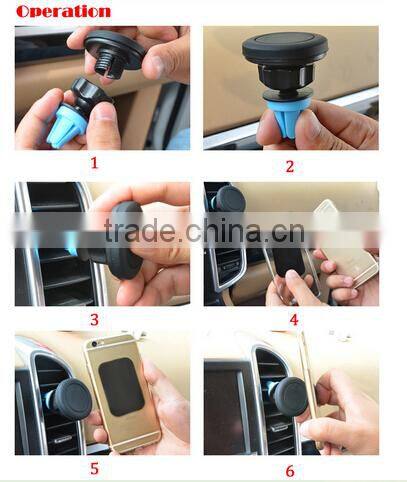 Operation

1

2

trade.china.cn

3

4

5

6