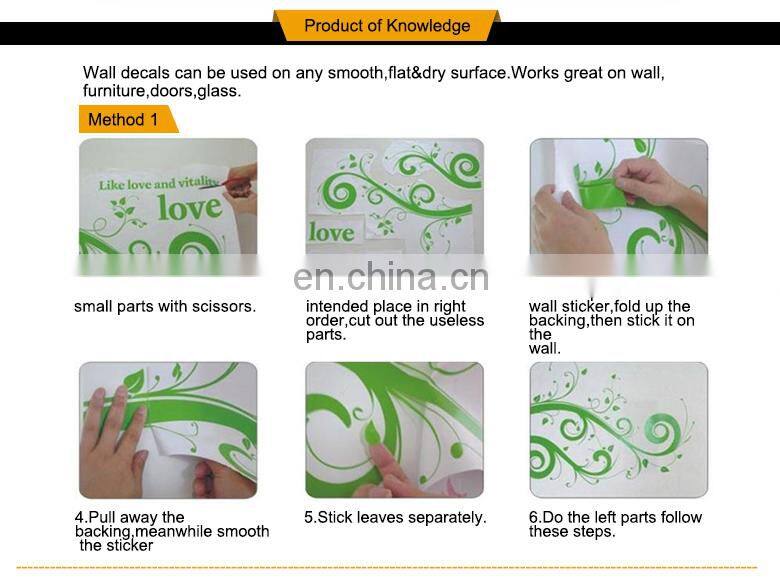 Product of Knowledge

Wall decals can be used on any smooth,flat&dry surface.Works great on wall, furniture,doors,glass.

Method 1

Like love and vitality
love

love

en.china.cn

small parts with scissors.

intended place in right order,cut out the useless parts.

wall sticker,fold up the backing,then stick it on the wall.

4.Pull away the backing,meanwhile smooth the sticker

5.Stick leaves separately.

6.Do the left parts follow these steps.